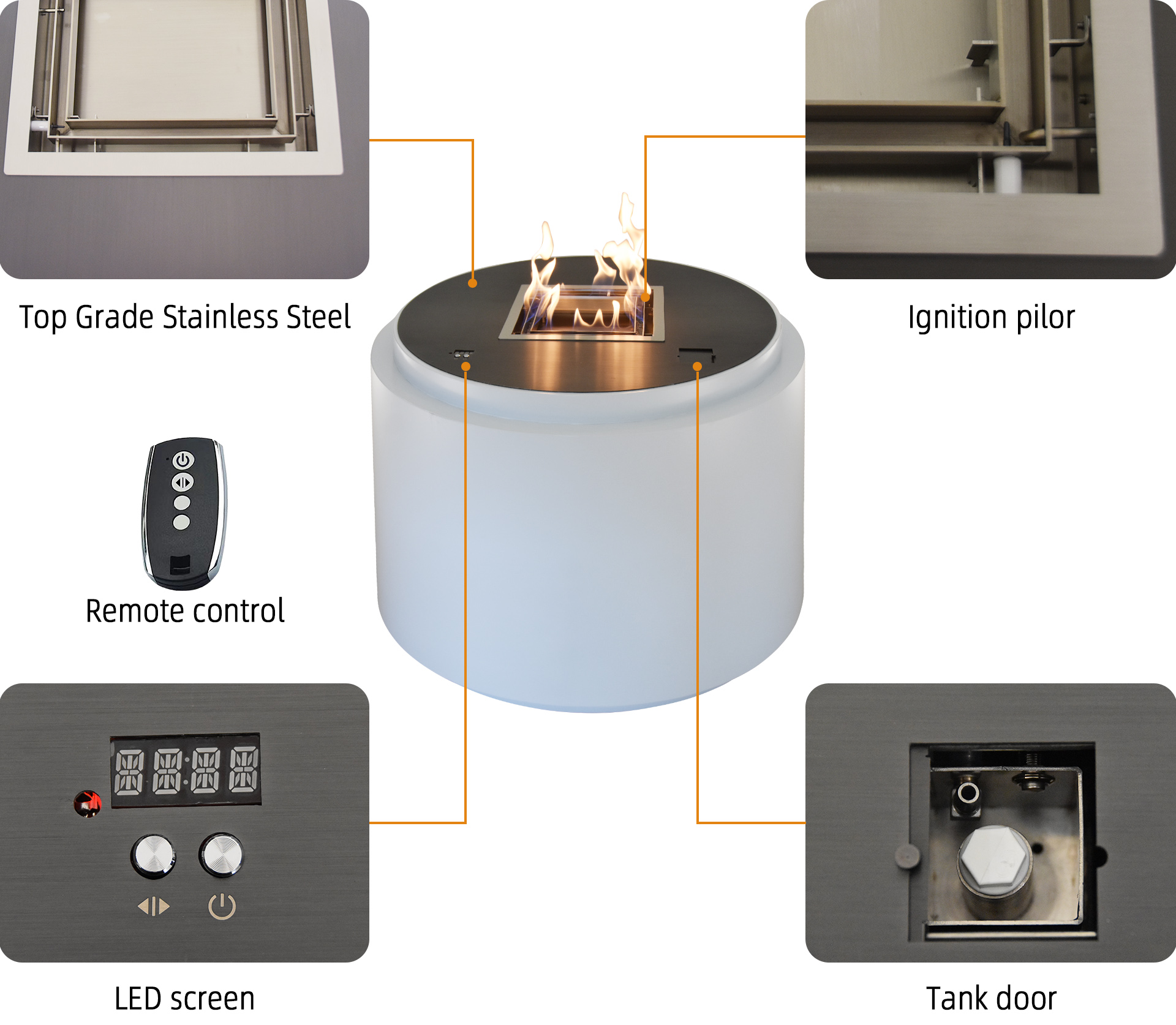 Top Grade Stainless Steel

Ignition pilor

Remote control

LED screen

Tank door